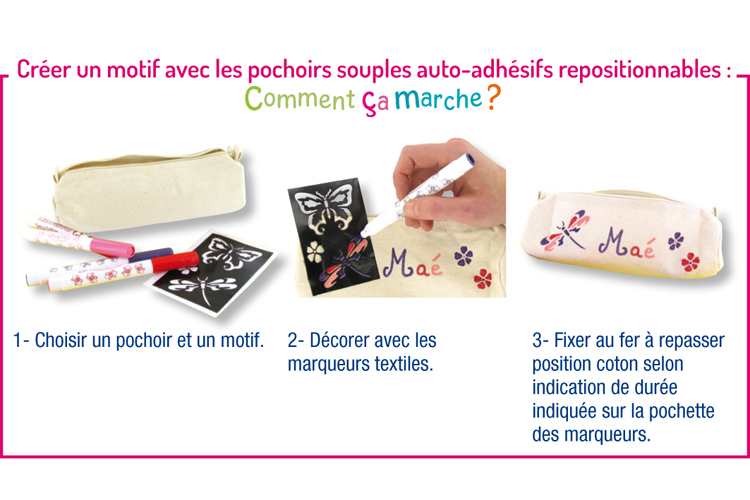 Créer un motif avec les pochoirs souples auto-adhésifs repositionnables :
Comment ça marche ?

Maé

Maé

1- Choisir un pochoir et un motif.

2- Décorer avec les marqueurs textiles.

3- Fixer au fer à repasser position coton selon indication de durée indiquée sur la pochette des marqueurs.